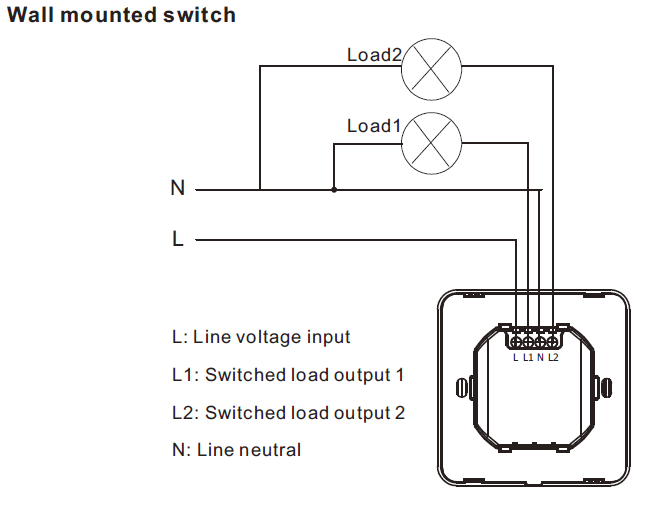 Wall mounted switch

Load2

Load1

N

L

L L1 N L2

L: Line voltage input

L1: Switched load output 1

L2: Switched load output 2

N: Line neutral